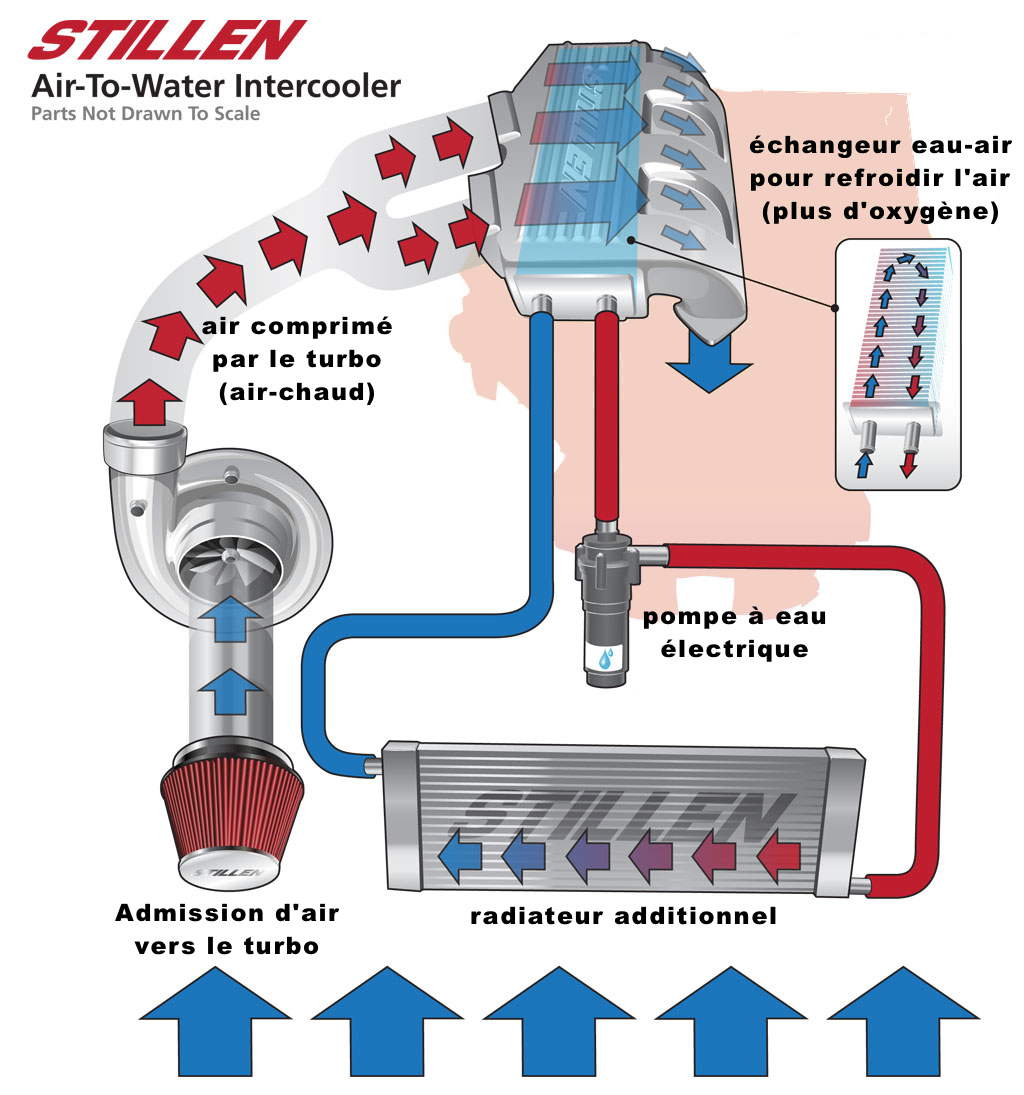 STILLEN
Air-To-Water Intercooler
Parts Not Drawn To Scale

échangeur eau-air pour refroidir l'air (plus d'oxygène)

air comprimé par le turbo (air-chaud)

pompe à eau électrique

STILLEN

STILLEN

Admission d'air vers le turbo

radiateur additionnel